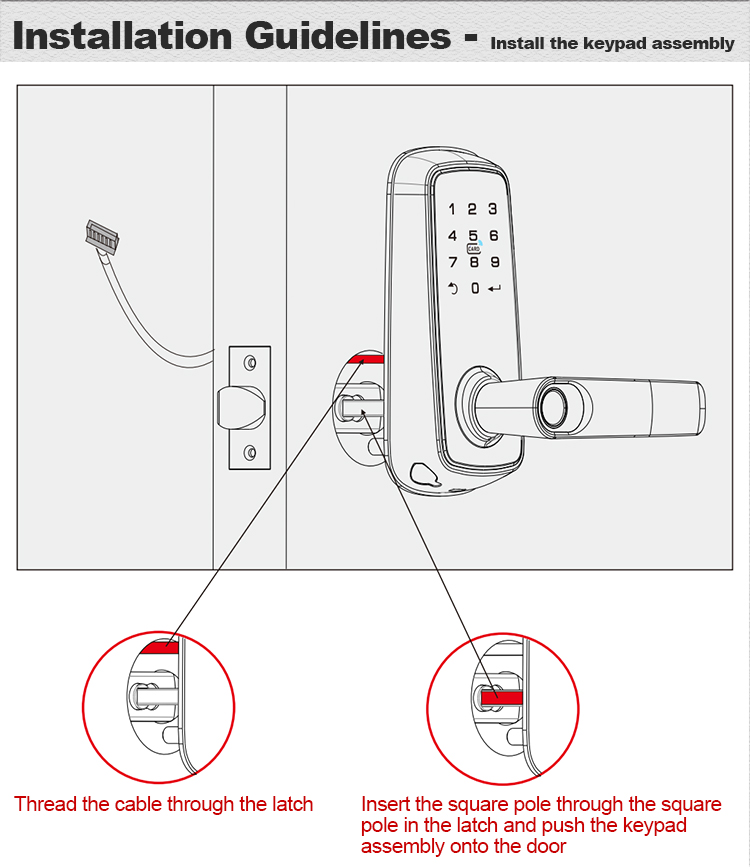 Installation Guidelines - Install the keypad assembly

1 2 3
4 5 6
CARD
7 8 9
0

Thread the cable through the latch

Insert the square pole through the square pole in the latch and push the keypad assembly onto the door