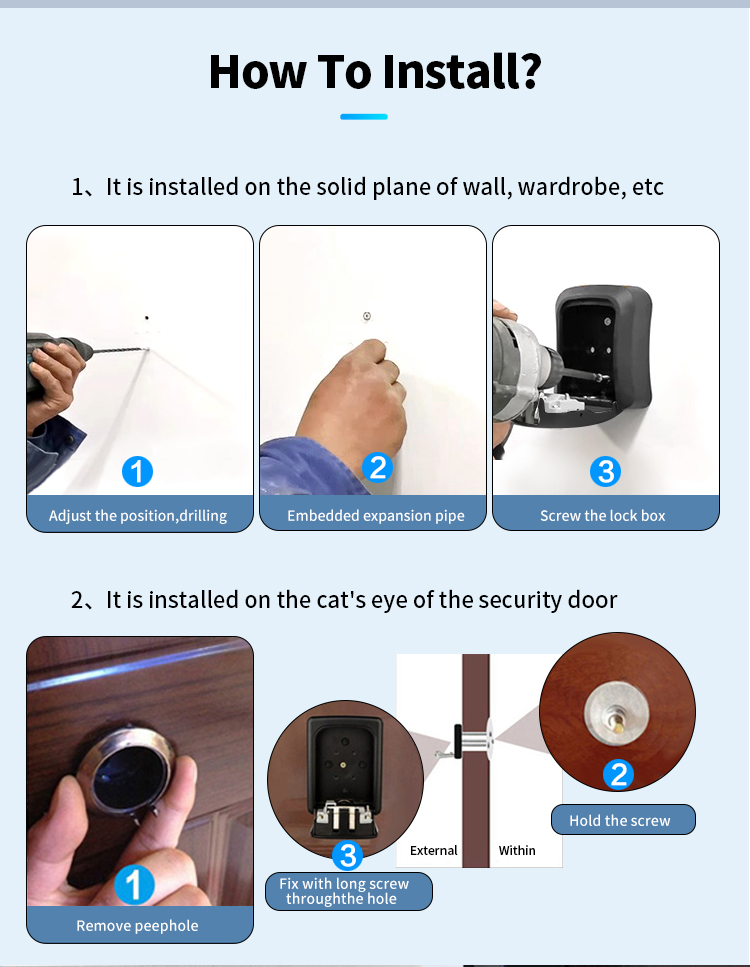 How To Install?

1、It is installed on the solid plane of wall, wardrobe, etc

1
Adjust the position,drilling

2
Embedded expansion pipe

3
Screw the lock box

2、It is installed on the cat's eye of the security door

1
Remove peephole

3
Fix with long screw throughthe hole

External

Within

2
Hold the screw