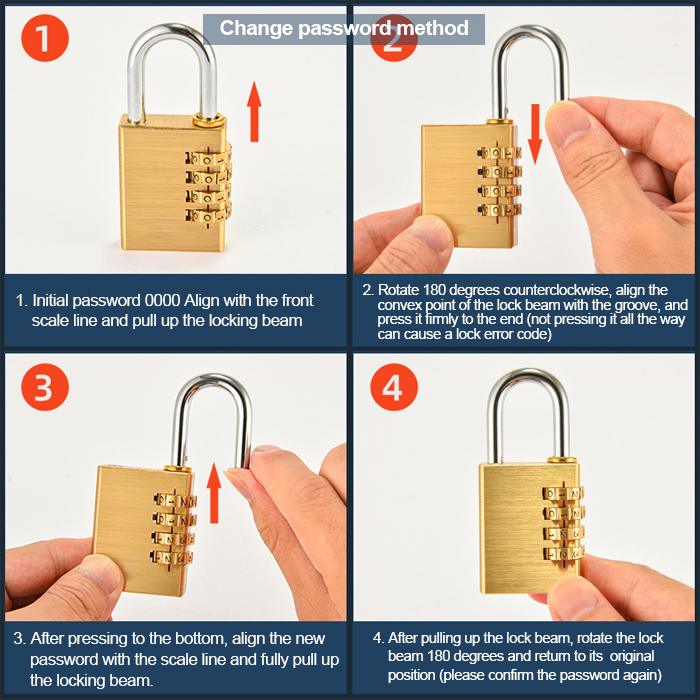 Change password method

1

2

1. Initial password 0000 Align with the front scale line and pull up the locking beam

2. Rotate 180 degrees counterclockwise, align the convex point of the lock beam with the groove, and press it firmly to the end (not pressing it all the way can cause a lock error code)

3

4

3. After pressing to the bottom, align the new password with the scale line and fully pull up the locking beam.

4. After pulling up the lock beam, rotate the lock beam 180 degrees and return to its original position (please confirm the password again)